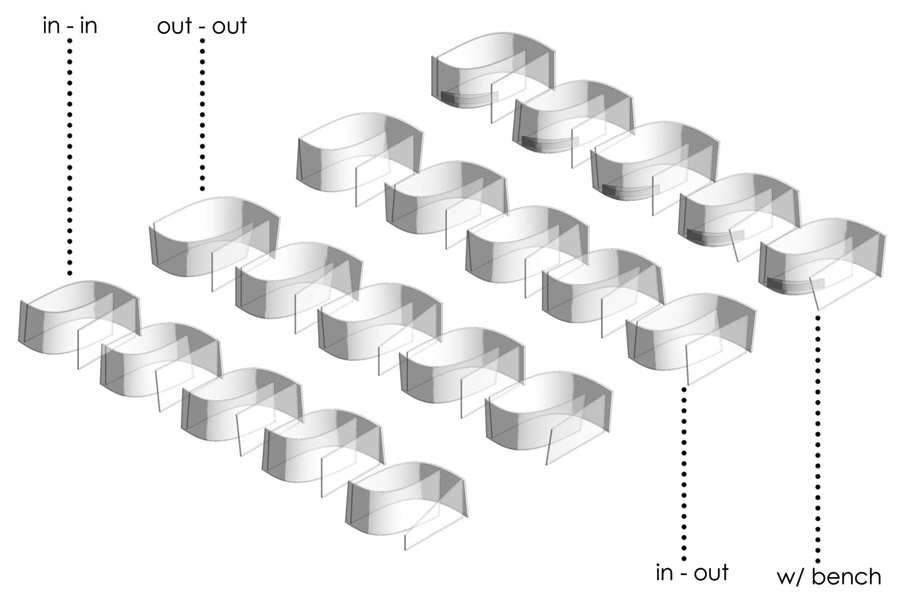 in - in

out - out

in - out

w/ bench